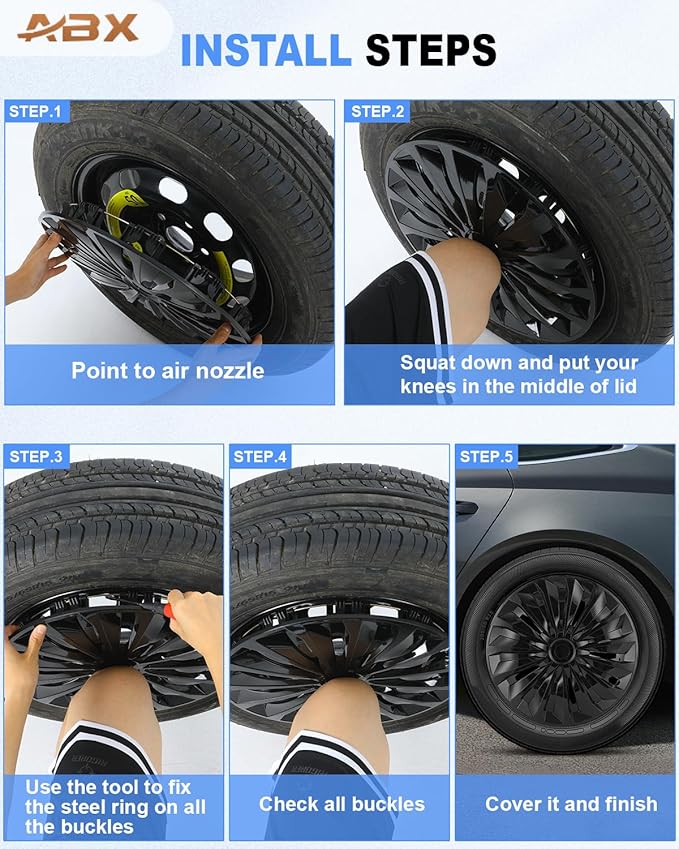 ABX

INSTALL STEPS

STEP.1
Point to air nozzle

STEP.2
Squat down and put your knees in the middle of lid

STEP.3
Use the tool to fix the steel ring on all the buckles

STEP.4
Check all buckles

STEP.5
Cover it and finish