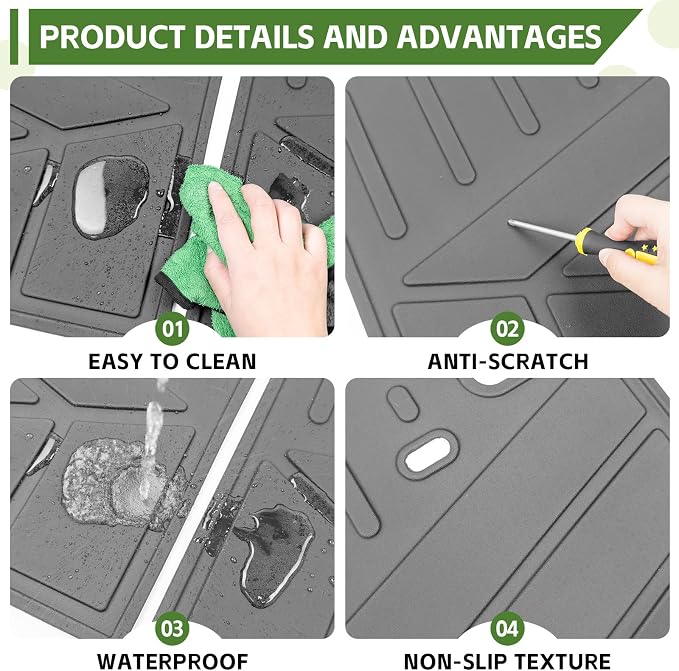 PRODUCT DETAILS AND ADVANTAGES

01
EASY TO CLEAN

02
ANTI-SCRATCH

03
WATERPROOF

04
NON-SLIP TEXTURE