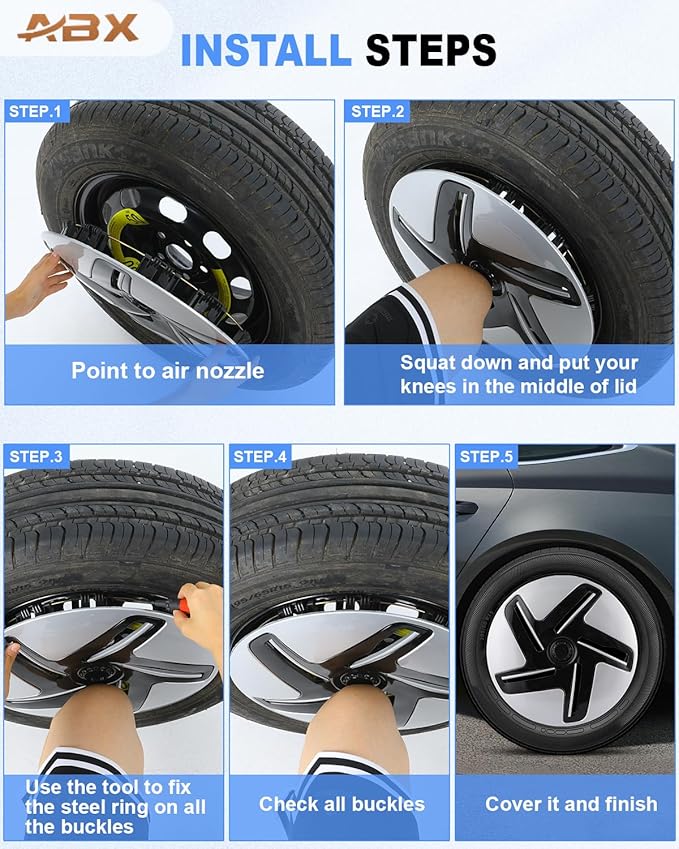 ABX

INSTALL STEPS

STEP.1
Point to air nozzle

STEP.2
Squat down and put your knees in the middle of lid

STEP.3
Use the tool to fix the steel ring on all the buckles

STEP.4
Check all buckles

STEP.5
Cover it and finish