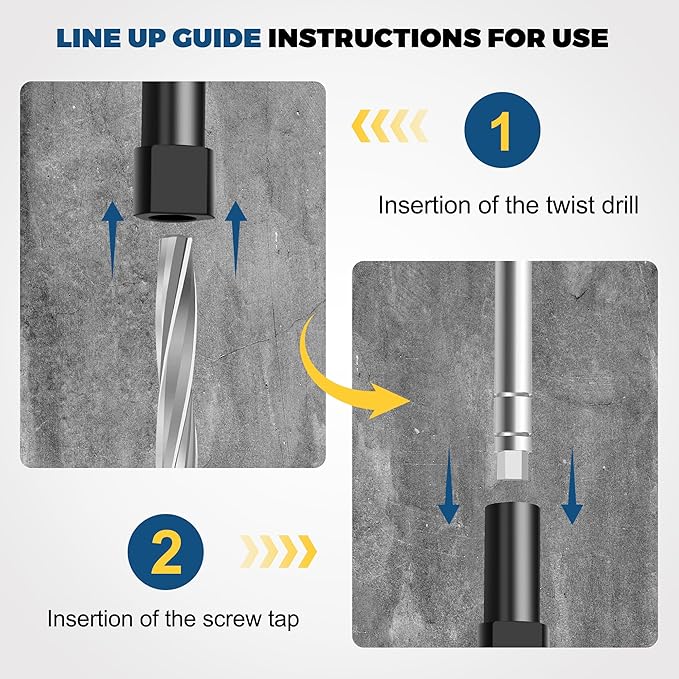 LINE UP GUIDE INSTRUCTIONS FOR USE

1

Insertion of the twist drill

2

Insertion of the screw tap