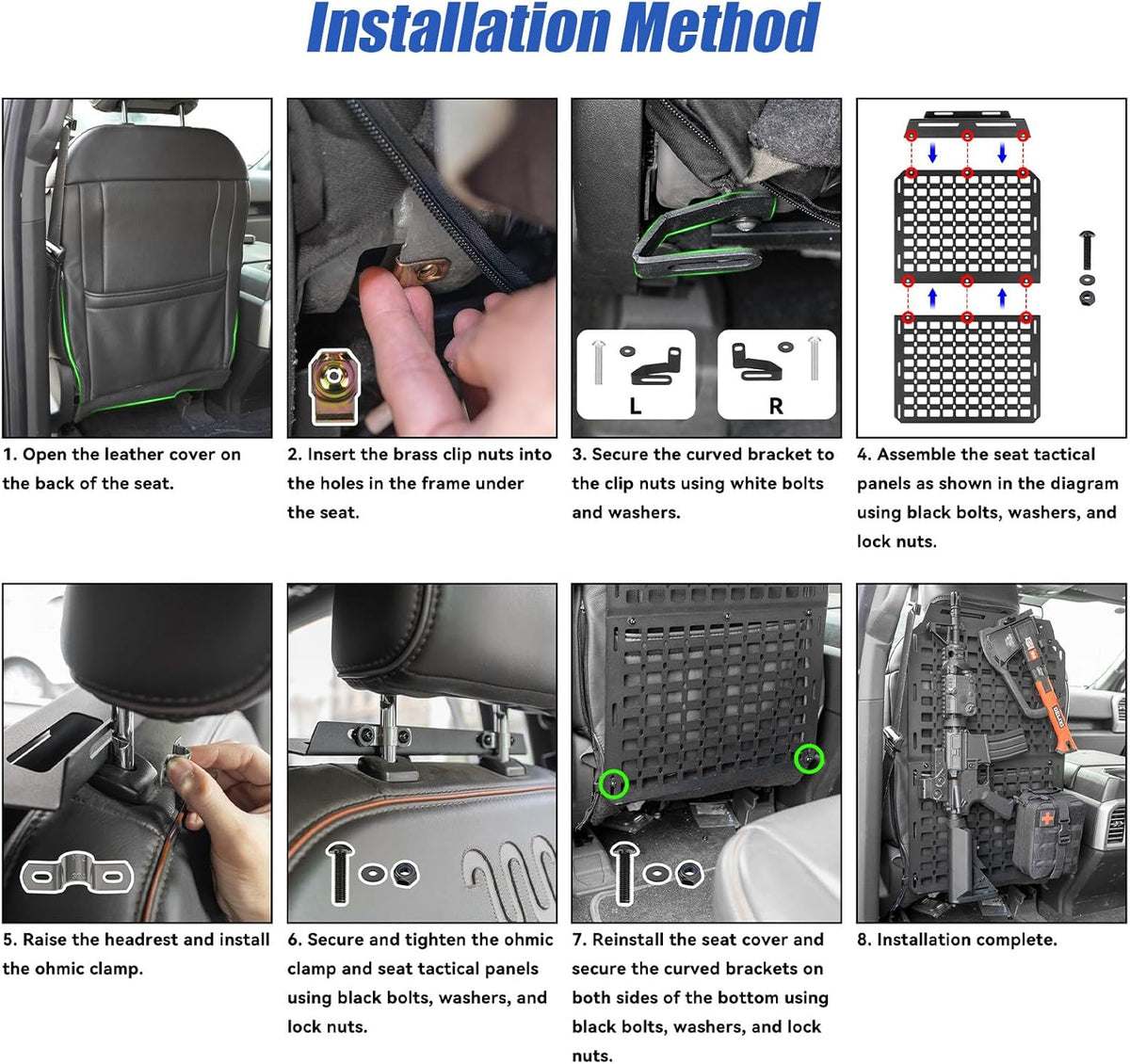 Installation Method

L

R

1. Open the leather cover on the back of the seat.

2. Insert the brass clip nuts into the holes in the frame under the seat.

3. Secure the curved bracket to the clip nuts using white bolts and washers.

4. Assemble the seat tactical panels as shown in the diagram using black bolts, washers, and lock nuts.

5. Raise the headrest and install the ohmic clamp.

6. Secure and tighten the ohmic clamp and seat tactical panels using black bolts, washers, and lock nuts.

7. Reinstall the seat cover and secure the curved brackets on both sides of the bottom using black bolts, washers, and lock nuts.

8. Installation complete.