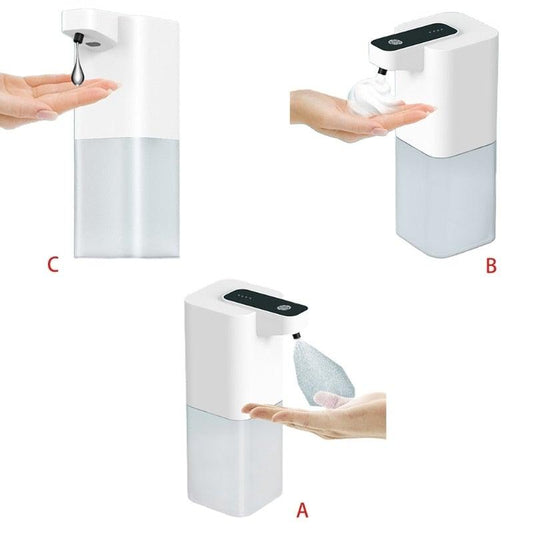 C

B

A