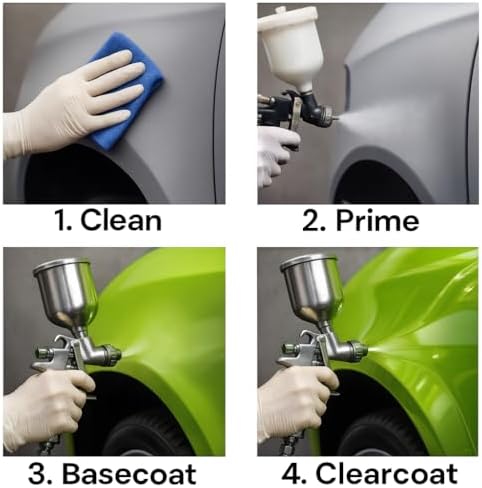 1. Clean

2. Prime

3. Basecoat

4. Clearcoat