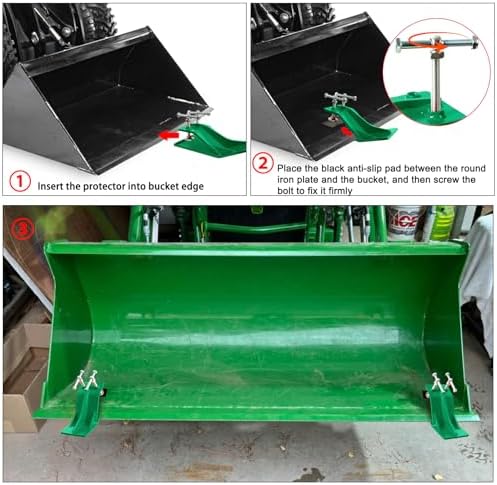 1 Insert the protector into bucket edge

2 Place the black anti-slip pad between the round iron plate and the bucket, and then screw the bolt to fix it firmly

3