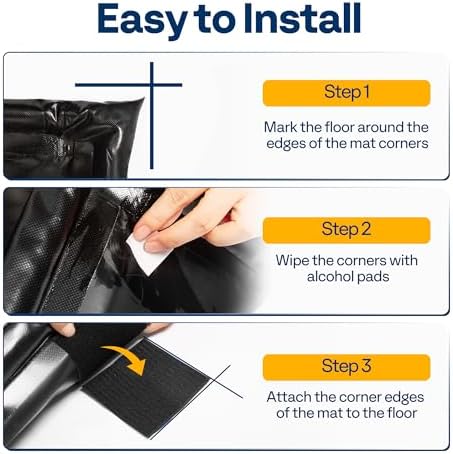 Easy to Install

Step 1

Mark the floor around the edges of the mat corners

Step 2

Wipe the corners with alcohol pads

Step 3

Attach the corner edges of the mat to the floor