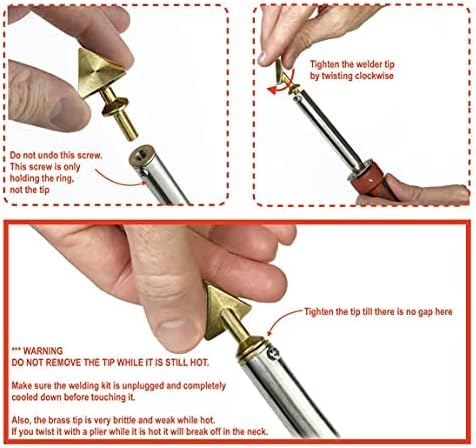 Do not undo this screw. This screw is only holding the ring, not the tip

Tighten the welder tip by twisting clockwise

Tighten the tip till there is no gap here

*** WARNING
DO NOT REMOVE THE TIP WHILE IT IS STILL HOT.

Make sure the welding kit is unplugged and completely cooled down before touching it.

Also, the brass tip is very brittle and weak while hot.
If you twist it with a plier while it is hot it will break off in the neck.