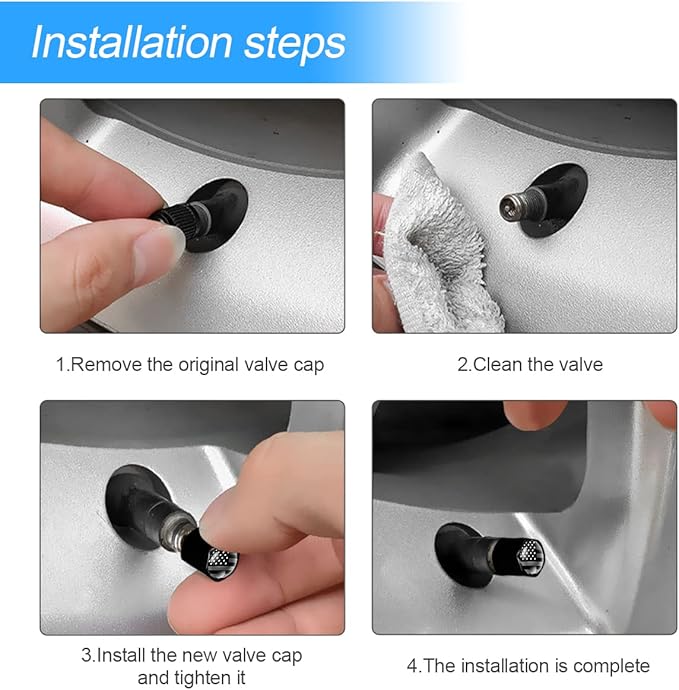 Installation steps

1.Remove the original valve cap

2.Clean the valve

3.Install the new valve cap and tighten it

4.The installation is complete