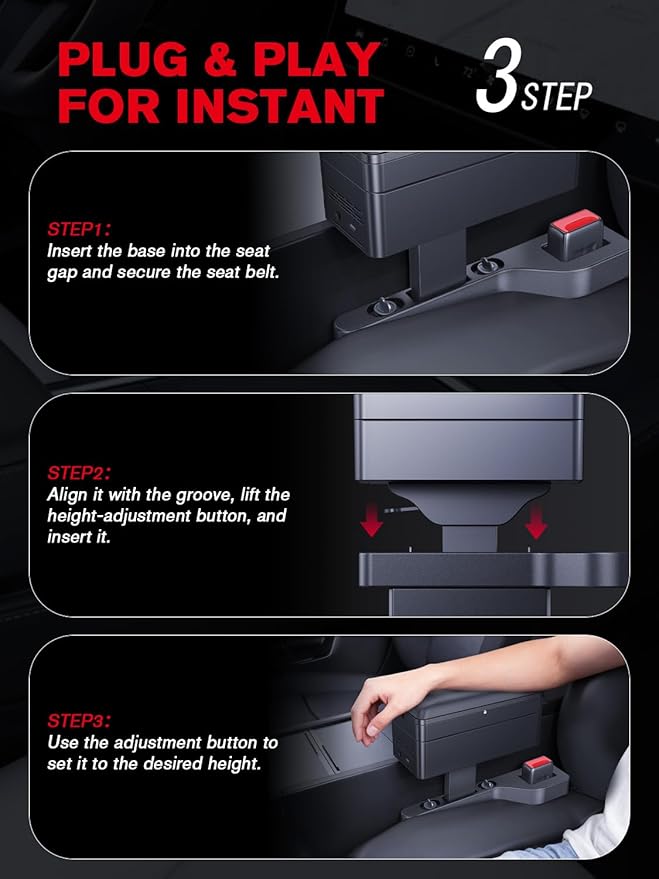 PLUG & PLAY FOR INSTANT

3 STEP

STEP1:
Insert the base into the seat gap and secure the seat belt.

STEP2:
Align it with the groove, lift the height-adjustment button, and insert it.

STEP3:
Use the adjustment button to set it to the desired height.