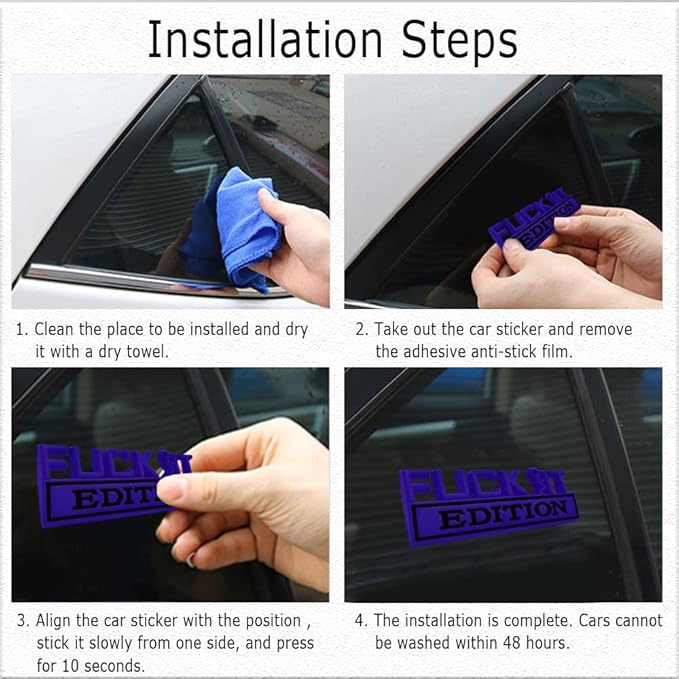 Installation Steps

FUCK IT EDITION

1. Clean the place to be installed and dry it with a dry towel.

2. Take out the car sticker and remove the adhesive anti-stick film.

FUCK IT EDIT

FUCK IT EDITION

3. Align the car sticker with the position , stick it slowly from one side, and press for 10 seconds.

4. The installation is complete. Cars cannot be washed within 48 hours.