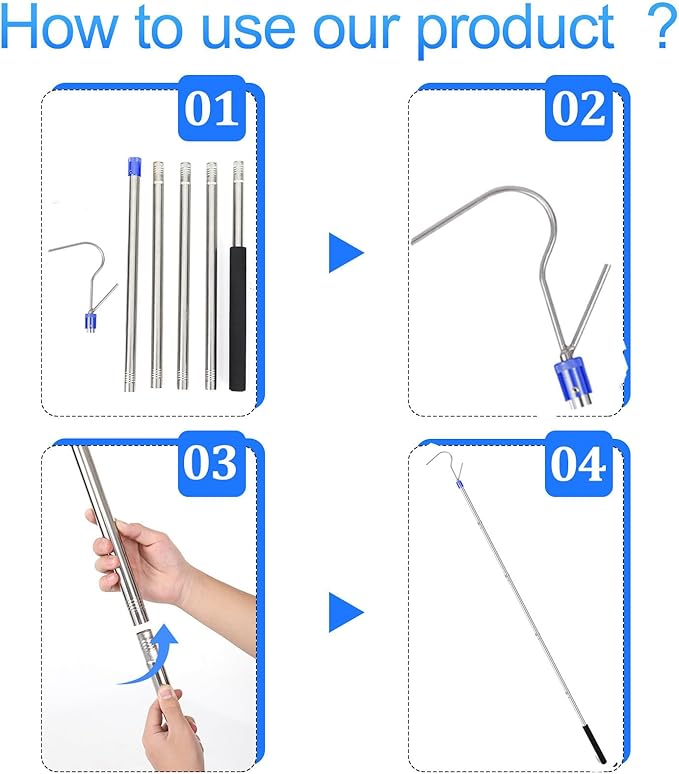 How to use our product ?

01

02

03

04