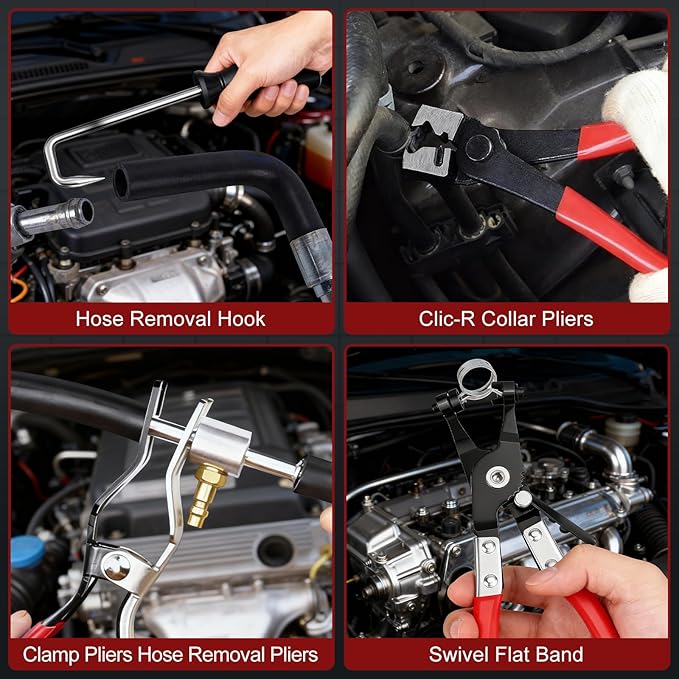 Hose Removal Hook

Clic-R Collar Pliers

Clamp Pliers Hose Removal Pliers

Swivel Flat Band