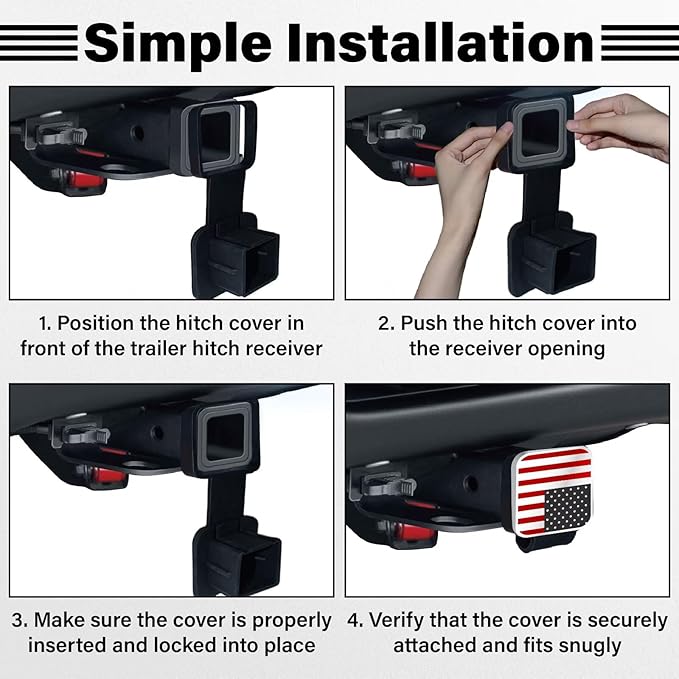 Simple Installation

1. Position the hitch cover in front of the trailer hitch receiver

2. Push the hitch cover into the receiver opening

3. Make sure the cover is properly inserted and locked into place

4. Verify that the cover is securely attached and fits snugly