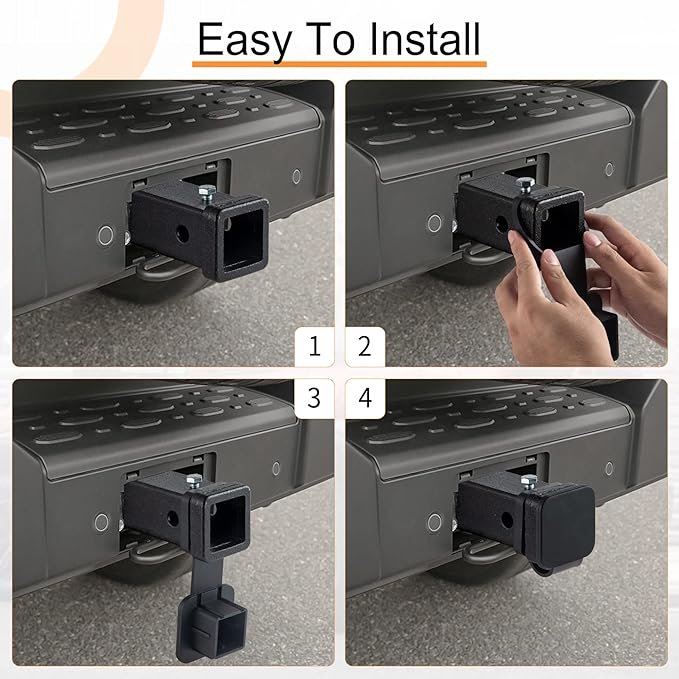 Easy To Install

1

2

3

4