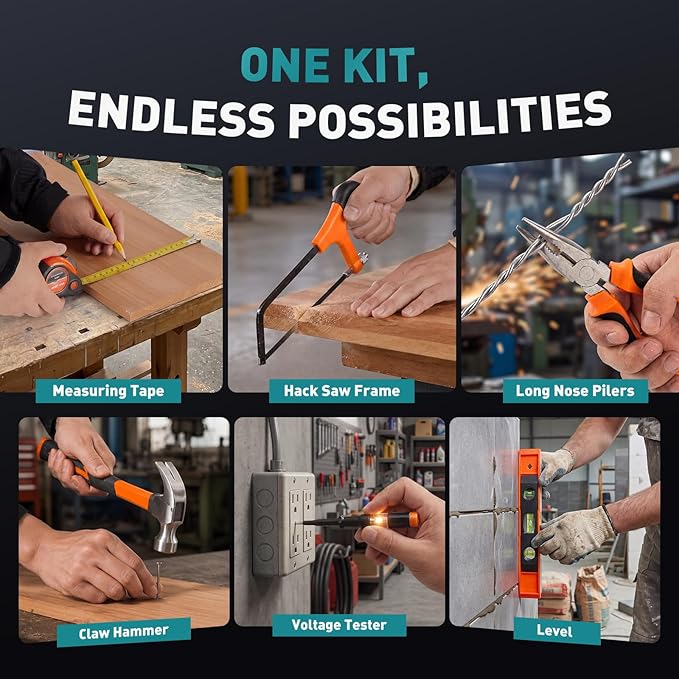 ONE KIT,
ENDLESS POSSIBILITIES

Measuring Tape

Hack Saw Frame

Long Nose Pilers

Claw Hammer

Voltage Tester

Level