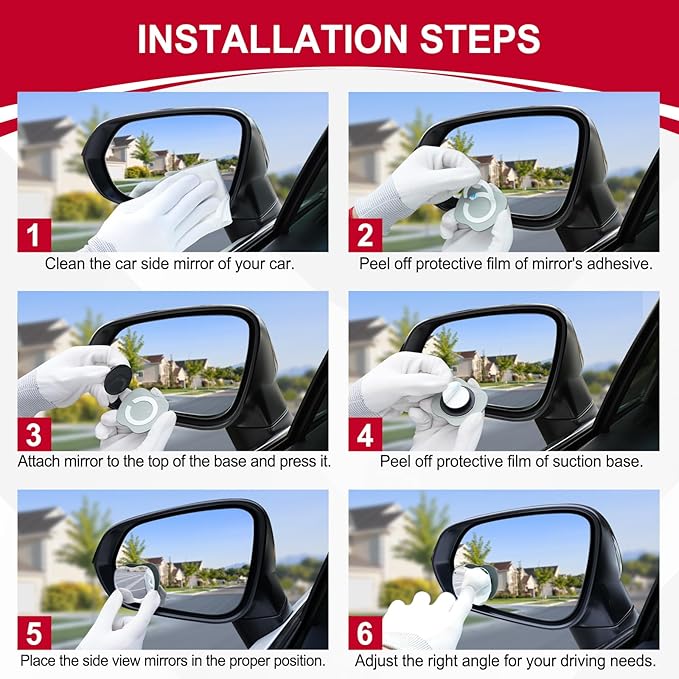 INSTALLATION STEPS

1
Clean the car side mirror of your car.

2
Peel off protective film of mirror's adhesive.

3
Attach mirror to the top of the base and press it.

4
Peel off protective film of suction base.

5
Place the side view mirrors in the proper position.

6
Adjust the right angle for your driving needs.