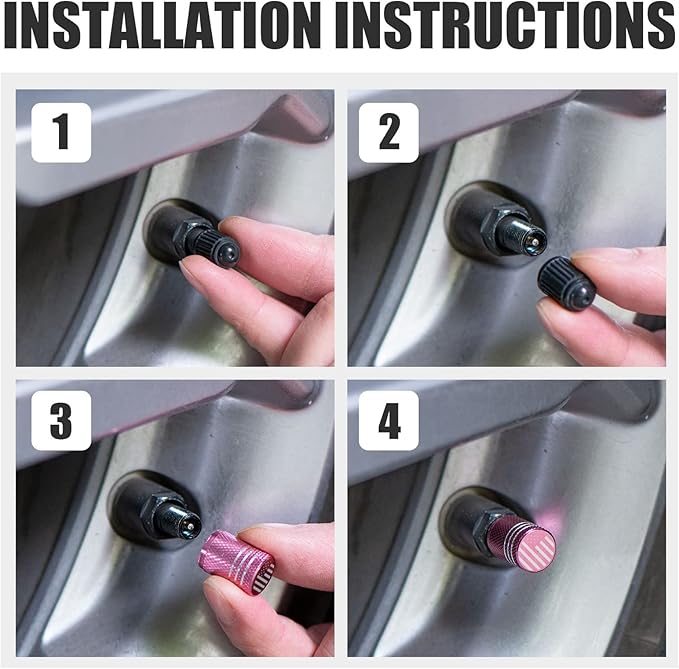 INSTALLATION INSTRUCTIONS

1

2

3

4