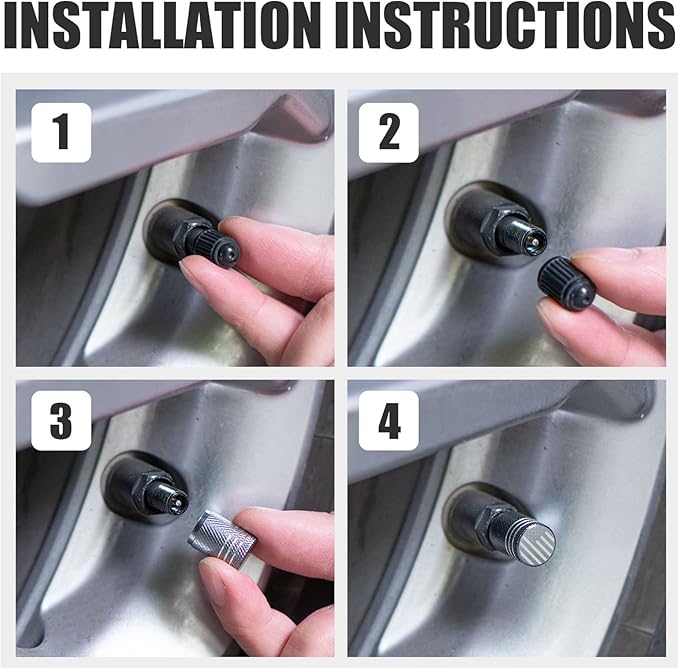 INSTALLATION INSTRUCTIONS

1

2

3

4