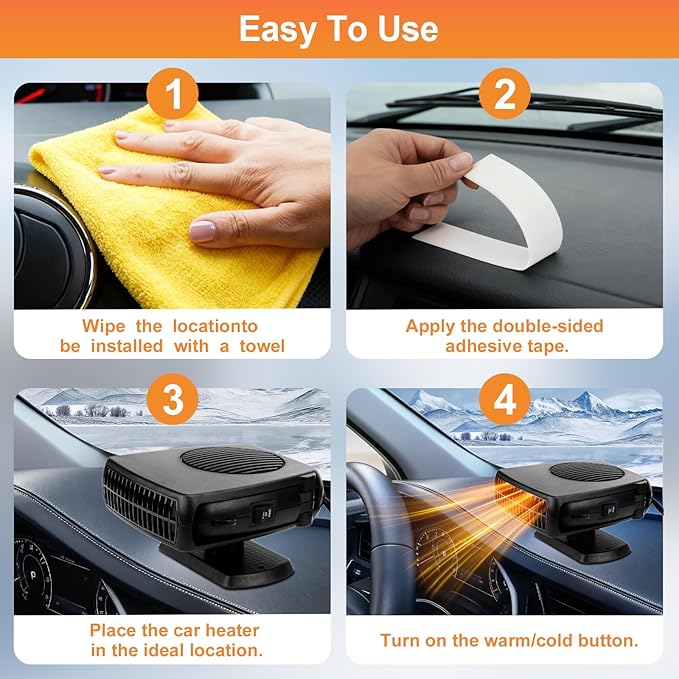 Easy To Use

1

Wipe the locationto be installed with a towel

2

Apply the double-sided adhesive tape.

3

Place the car heater in the ideal location.

4

Turn on the warm/cold button.