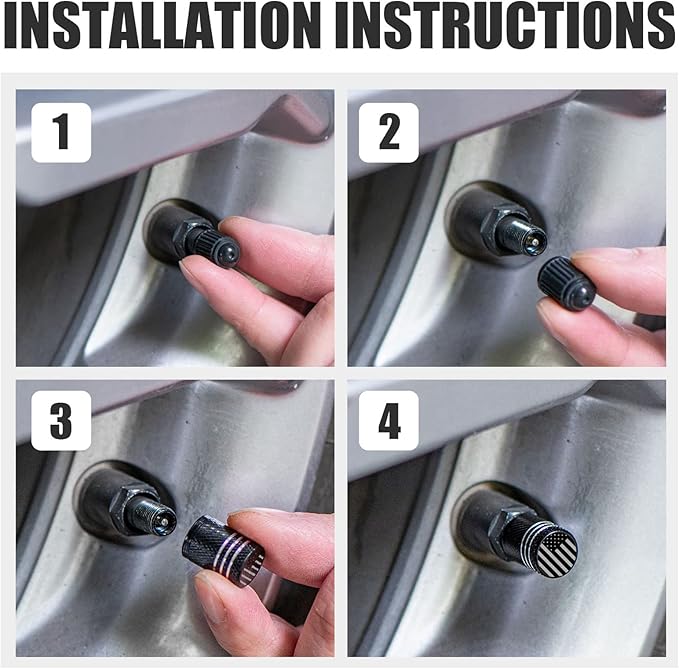 INSTALLATION INSTRUCTIONS

1

2

3

4