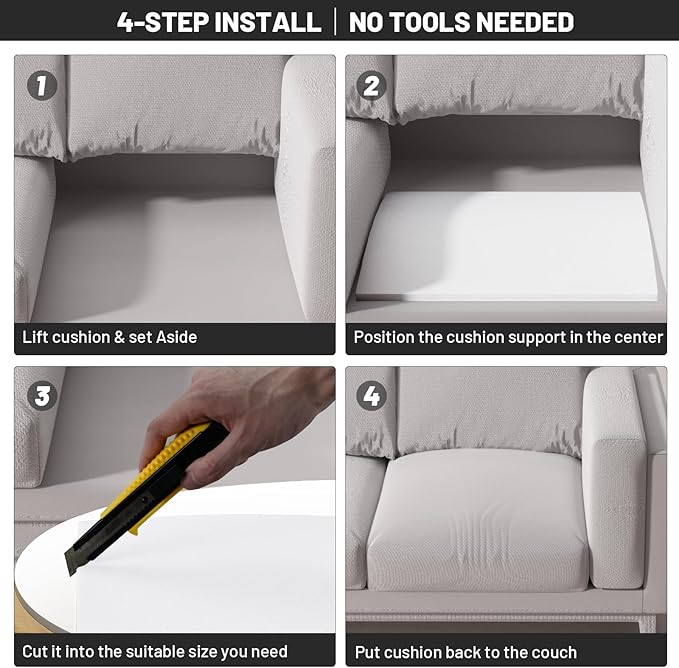 4-STEP INSTALL | NO TOOLS NEEDED

1

Lift cushion & set Aside

2

Position the cushion support in the center

3

Cut it into the suitable size you need

4

Put cushion back to the couch