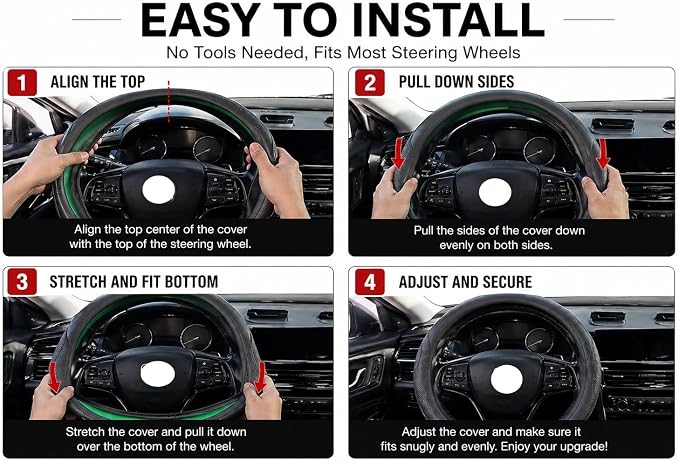 EASY TO INSTALL

No Tools Needed, Fits Most Steering Wheels

1 ALIGN THE TOP

Align the top center of the cover with the top of the steering wheel.

2 PULL DOWN SIDES

Pull the sides of the cover down evenly on both sides.

3 STRETCH AND FIT BOTTOM

Stretch the cover and pull it down over the bottom of the wheel.

4 ADJUST AND SECURE

Adjust the cover and make sure it fits snugly and evenly. Enjoy your upgrade!