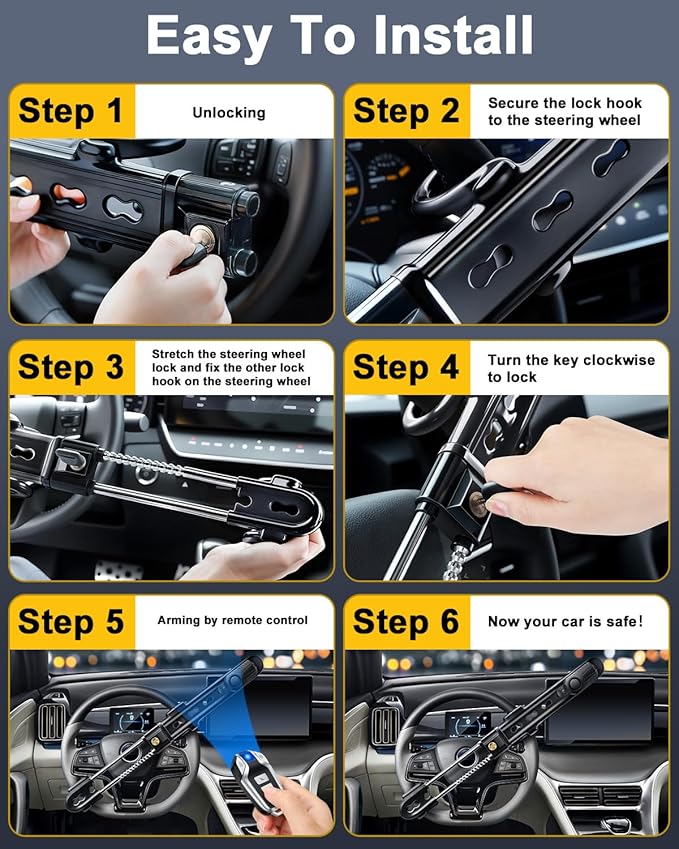 Easy To Install

Step 1
Unlocking

Step 2
Secure the lock hook to the steering wheel

Step 3
Stretch the steering wheel lock and fix the other lock hook on the steering wheel

Step 4
Turn the key clockwise to lock

Step 5
Arming by remote control

Step 6
Now your car is safe!