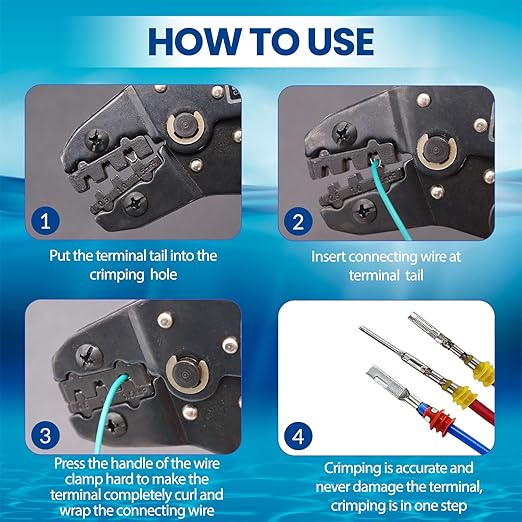 HOW TO USE

1

Put the terminal tail into the crimping hole

2

Insert connecting wire at terminal tail

3

Press the handle of the wire clamp hard to make the terminal completely curl and wrap the connecting wire

4

Crimping is accurate and never damage the terminal, crimping is in one step