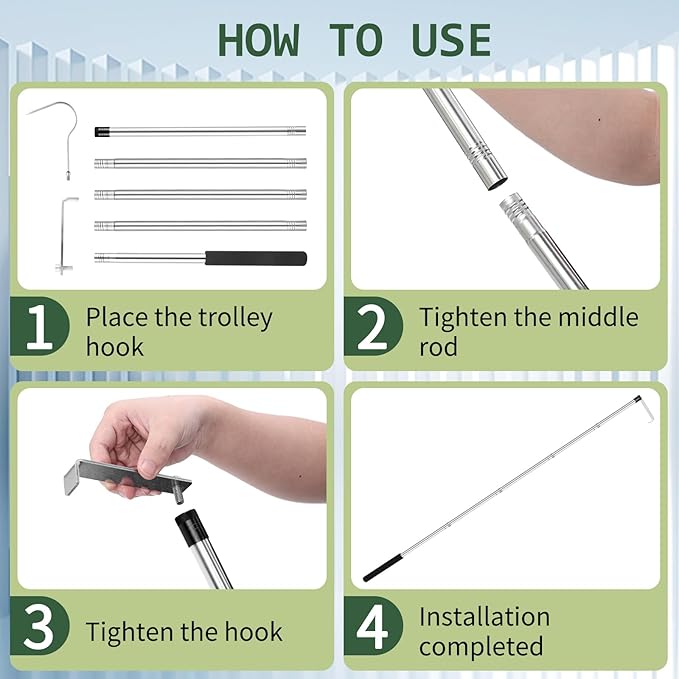 HOW TO USE

1 Place the trolley hook

2 Tighten the middle rod

3 Tighten the hook

4 Installation completed