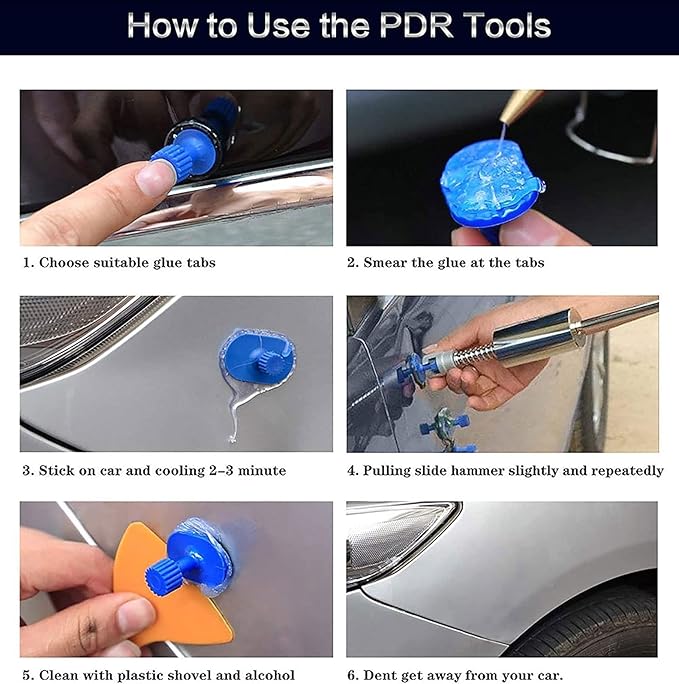 How to Use the PDR Tools

1. Choose suitable glue tabs

2. Smear the glue at the tabs

3. Stick on car and cooling 2–3 minute

4. Pulling slide hammer slightly and repeatedly

5. Clean with plastic shovel and alcohol

6. Dent get away from your car.