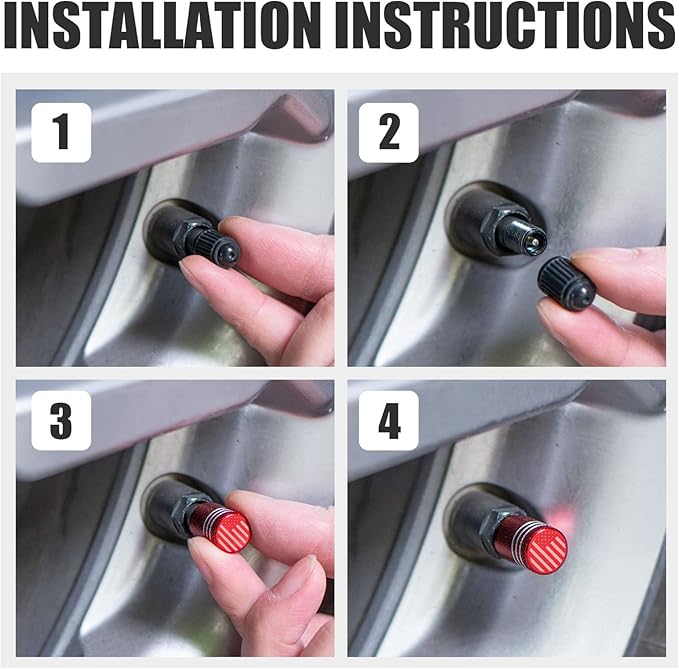 INSTALLATION INSTRUCTIONS

1

2

3

4