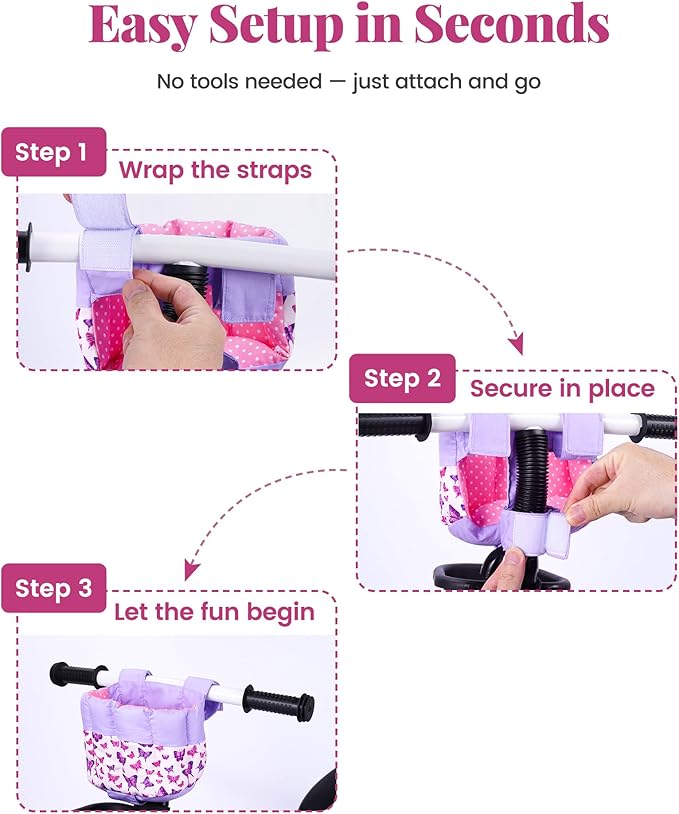 Easy Setup in Seconds

No tools needed — just attach and go

Step 1

Wrap the straps

Step 2

Secure in place

Step 3

Let the fun begin