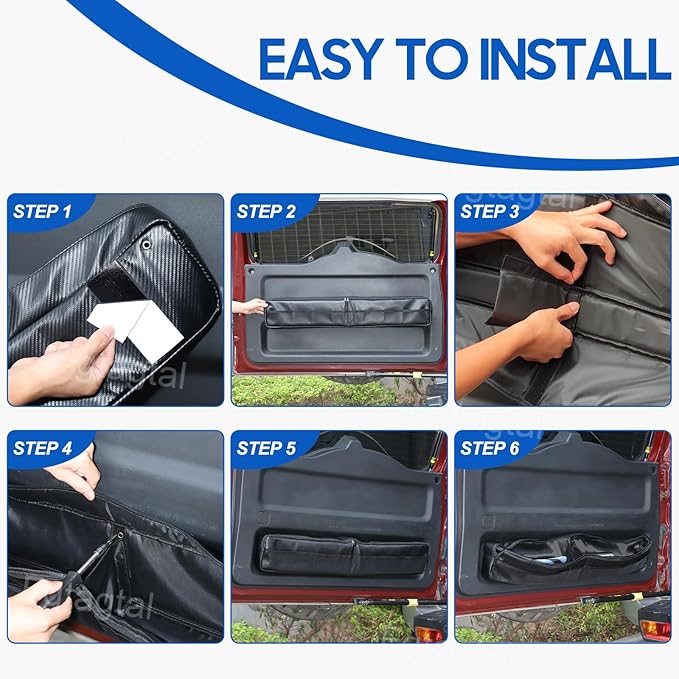 EASY TO INSTALL

STEP 1

STEP 2

STEP 3

STEP 4

STEP 5

STEP 6