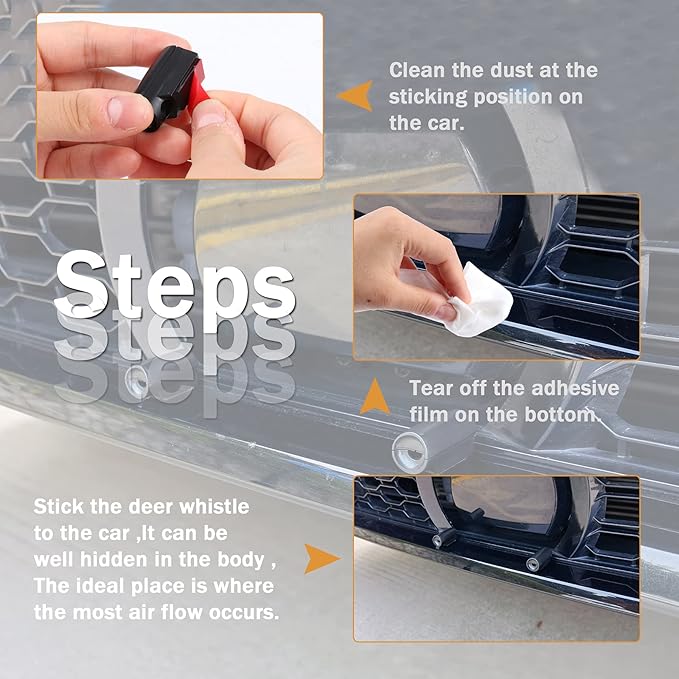 Clean the dust at the sticking position on the car.

Steps

Tear off the adhesive film on the bottom.

Stick the deer whistle to the car ,It can be well hidden in the body , The ideal place is where the most air flow occurs.