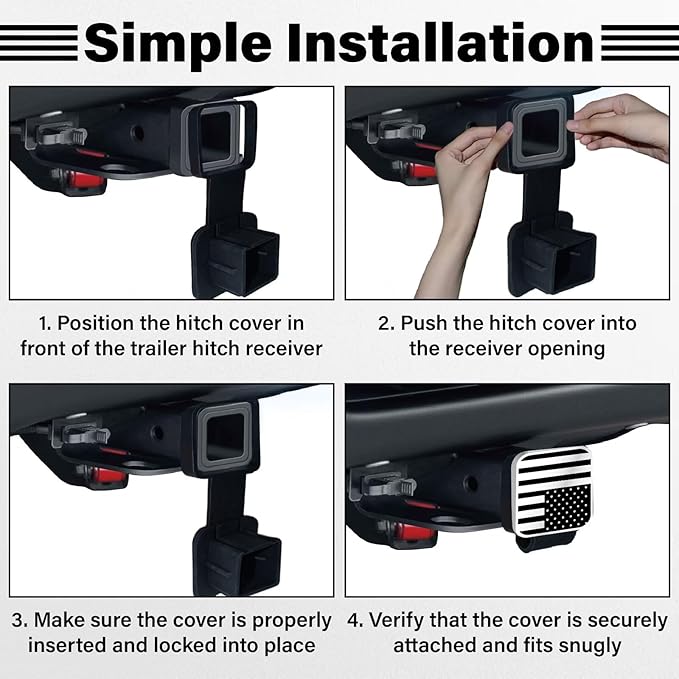 Simple Installation

1. Position the hitch cover in front of the trailer hitch receiver

2. Push the hitch cover into the receiver opening

3. Make sure the cover is properly inserted and locked into place

4. Verify that the cover is securely attached and fits snugly