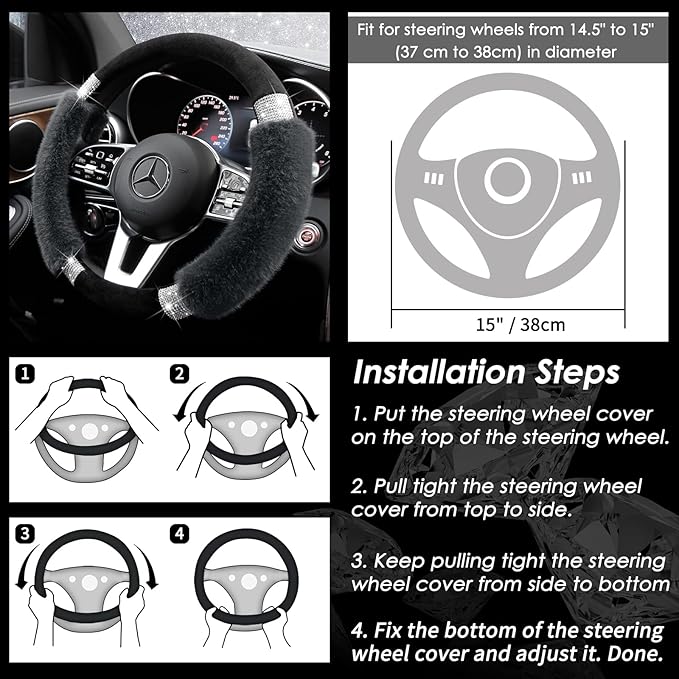 Fit for steering wheels from 14.5" to 15" (37 cm to 38cm) in diameter

15" / 38cm

1

2

3

4

Installation Steps

1. Put the steering wheel cover on the top of the steering wheel.

2. Pull tight the steering wheel cover from top to side.

3. Keep pulling tight the steering wheel cover from side to bottom

4. Fix the bottom of the steering wheel cover and adjust it. Done.