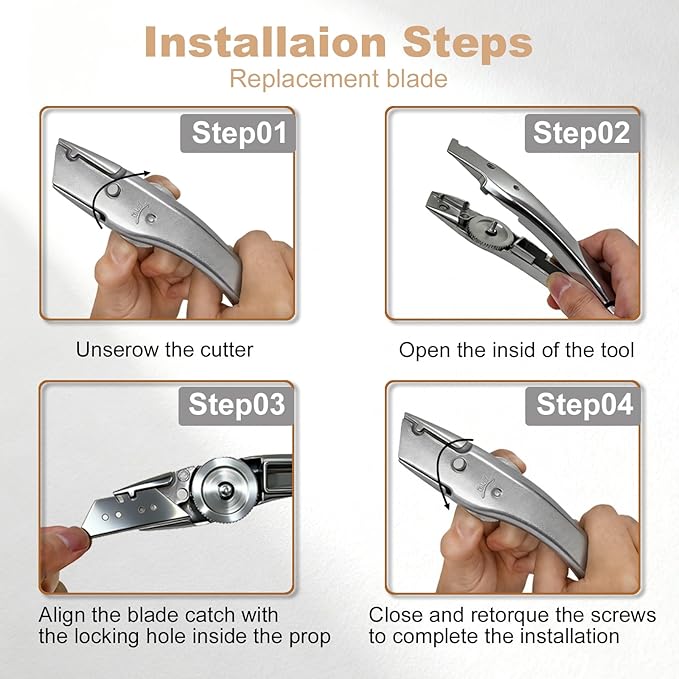 Installaion Steps
Replacement blade

Step01

Unserow the cutter

Step02

Open the insid of the tool

Step03

Align the blade catch with the locking hole inside the prop

Step04

Close and retorque the screws to complete the installation