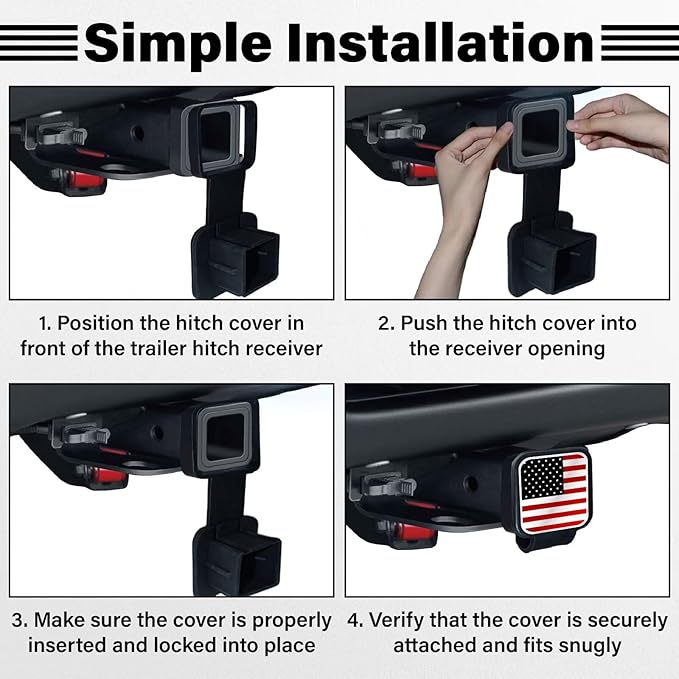 Simple Installation

1. Position the hitch cover in front of the trailer hitch receiver

2. Push the hitch cover into the receiver opening

3. Make sure the cover is properly inserted and locked into place

4. Verify that the cover is securely attached and fits snugly