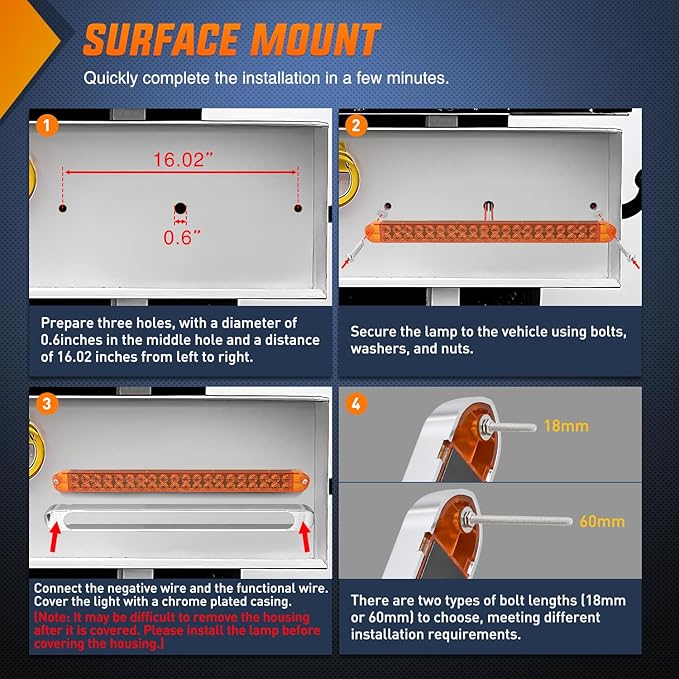 SURFACE MOUNT
Quickly complete the installation in a few minutes.

1
16.02”
0.6”

Prepare three holes, with a diameter of 0.6inches in the middle hole and a distance of 16.02 inches from left to right.

2

Secure the lamp to the vehicle using bolts, washers, and nuts.

3

Connect the negative wire and the functional wire. Cover the light with a chrome plated casing.
(Note: It may be difficult to remove the housing after it is covered. Please install the lamp before covering the housing.)

4
18mm
60mm

There are two types of bolt lengths (18mm or 60mm) to choose, meeting different installation requirements.