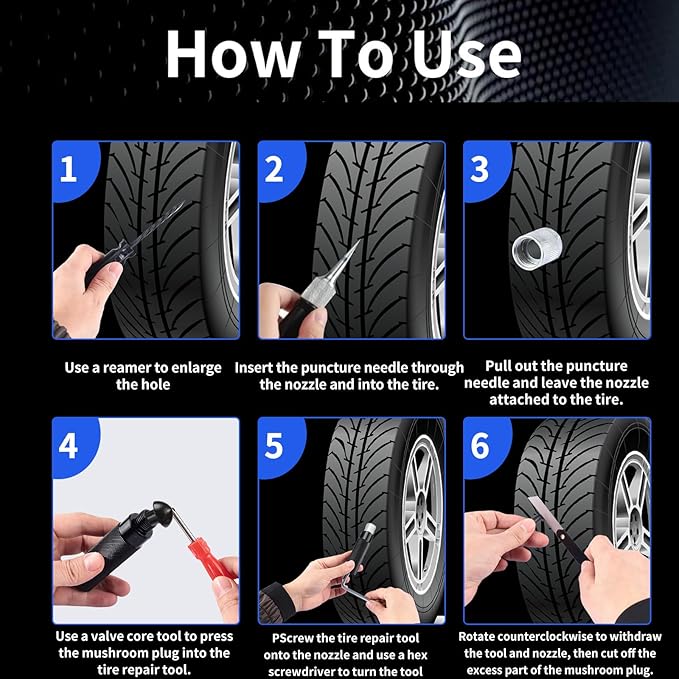 How To Use

1

Use a reamer to enlarge the hole

2

Insert the puncture needle through the nozzle and into the tire.

3

Pull out the puncture needle and leave the nozzle attached to the tire.

4

Use a valve core tool to press the mushroom plug into the tire repair tool.

5

PScrew the tire repair tool onto the nozzle and use a hex screwdriver to turn the tool

6

Rotate counterclockwise to withdraw the tool and nozzle, then cut off the excess part of the mushroom plug.