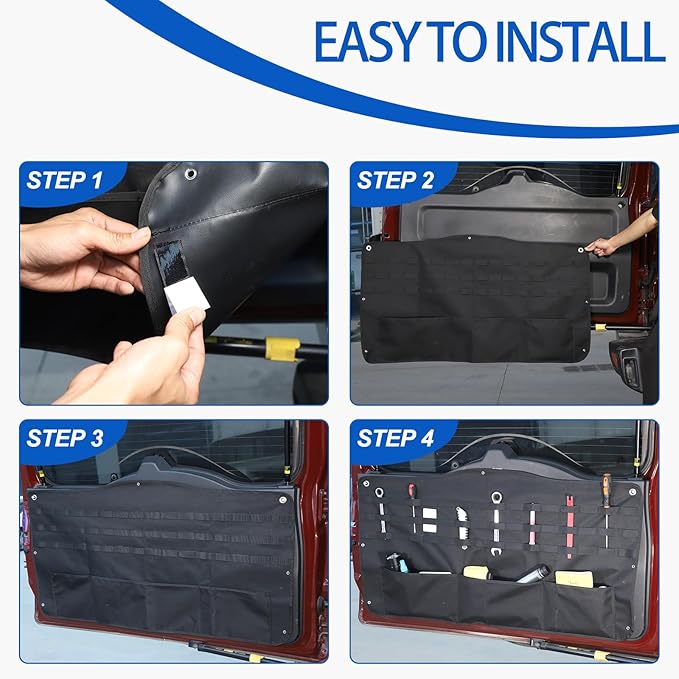 EASY TO INSTALL

STEP 1

STEP 2

STEP 3

STEP 4