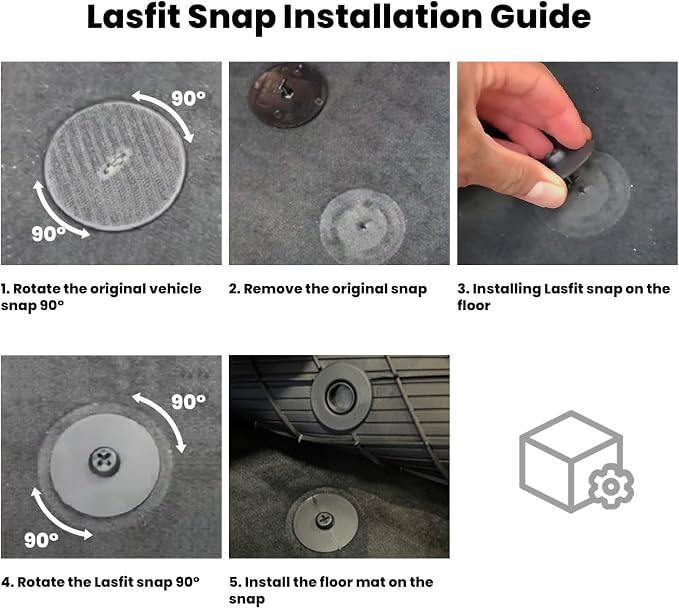 Lasfit Snap Installation Guide

90°

90°

1. Rotate the original vehicle snap 90°

2. Remove the original snap

3. Installing Lasfit snap on the floor

90°

90°

4. Rotate the Lasfit snap 90°

5. Install the floor mat on the snap