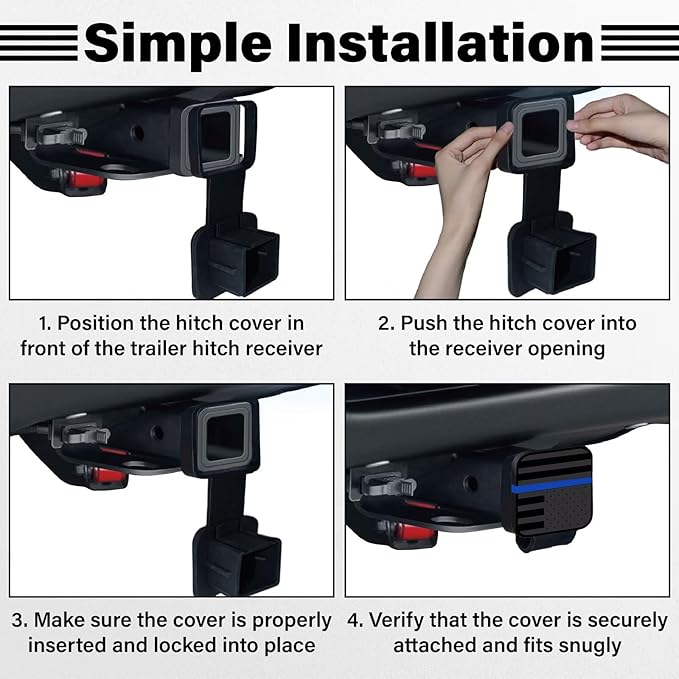 Simple Installation

1. Position the hitch cover in front of the trailer hitch receiver

2. Push the hitch cover into the receiver opening

3. Make sure the cover is properly inserted and locked into place

4. Verify that the cover is securely attached and fits snugly