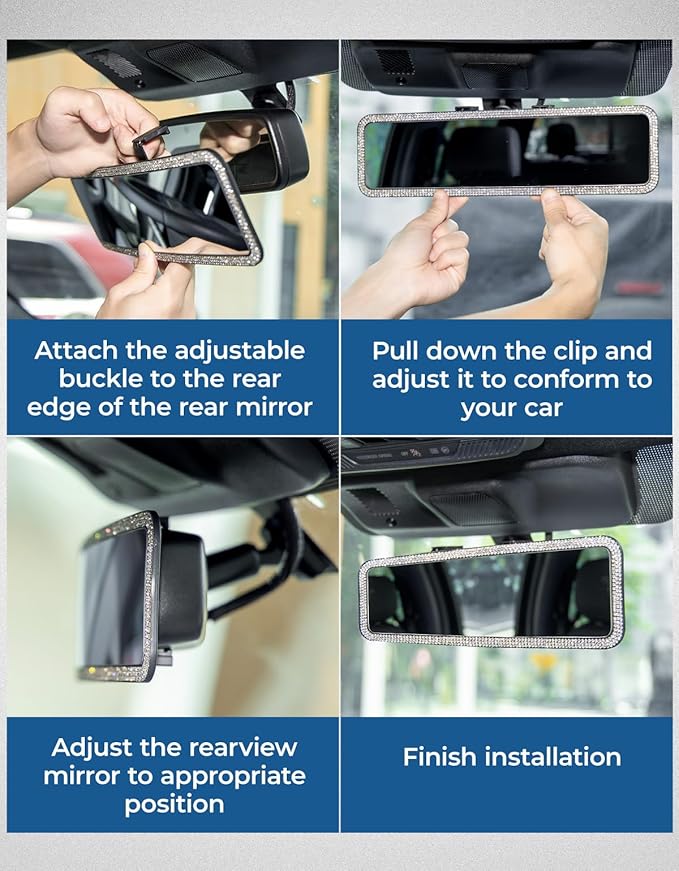 Attach the adjustable buckle to the rear edge of the rear mirror

Pull down the clip and adjust it to conform to your car

Adjust the rearview mirror to appropriate position

Finish installation