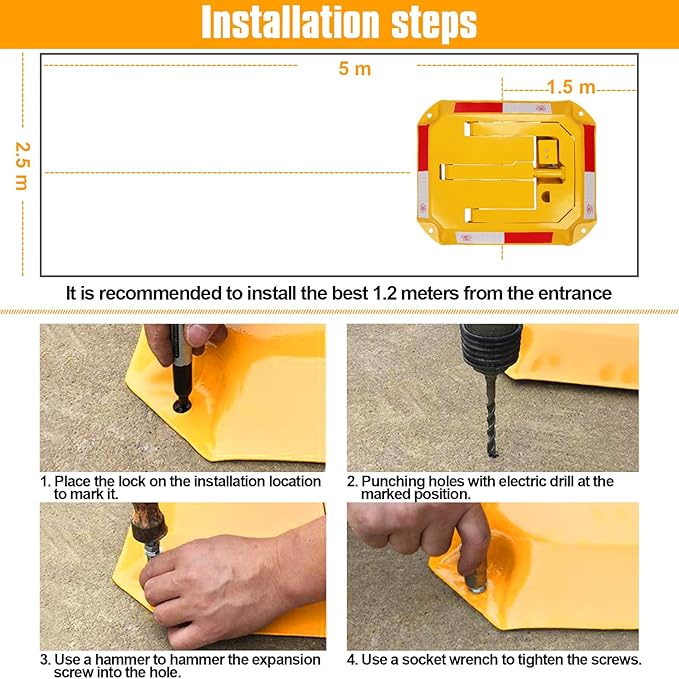 Installation steps

5 m

1.5 m

2.5 m

It is recommended to install the best 1.2 meters from the entrance

1. Place the lock on the installation location to mark it.

2. Punching holes with electric drill at the marked position.

3. Use a hammer to hammer the expansion screw into the hole.

4. Use a socket wrench to tighten the screws.