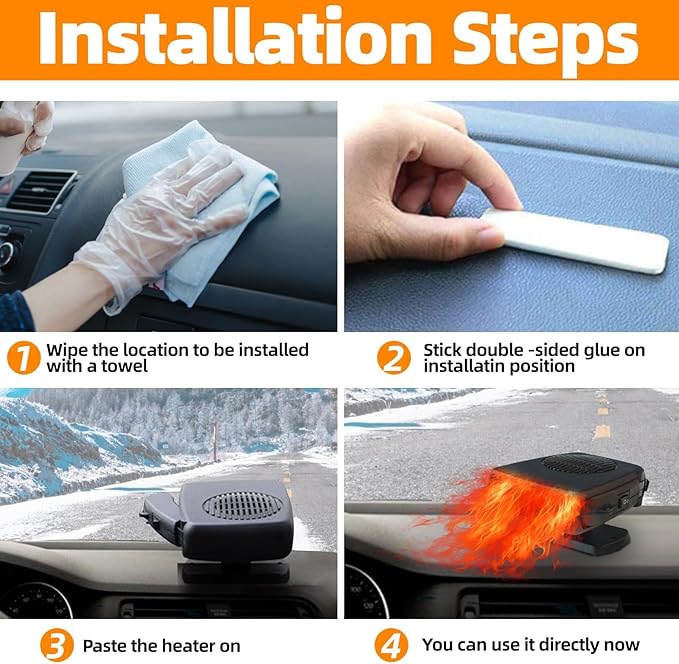 Installation Steps

1 Wipe the location to be installed with a towel

2 Stick double -sided glue on installatin position

3 Paste the heater on

4 You can use it directly now