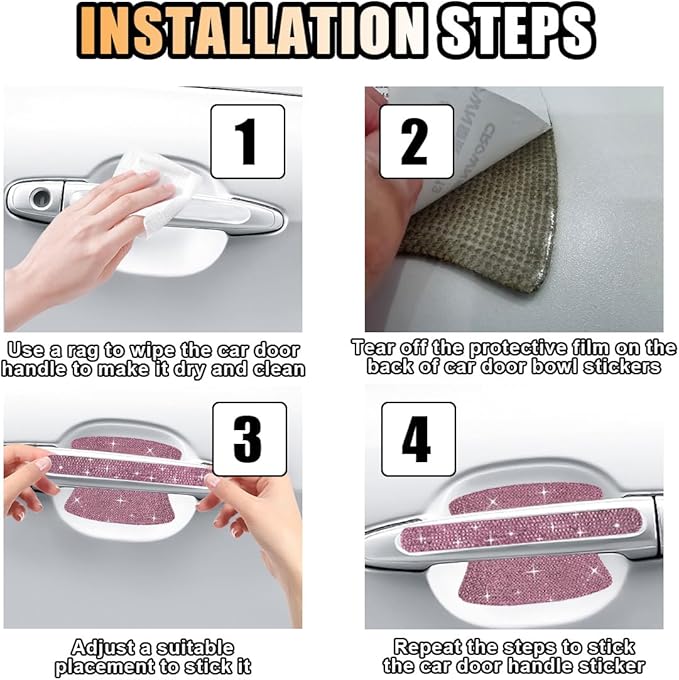 INSTALLATION STEPS

1

Use a rag to wipe the car door handle to make it dry and clean

2

Tear off the protective film on the back of car door bowl stickers

3

Adjust a suitable placement to stick it

4

Repeat the steps to stick the car door handle sticker