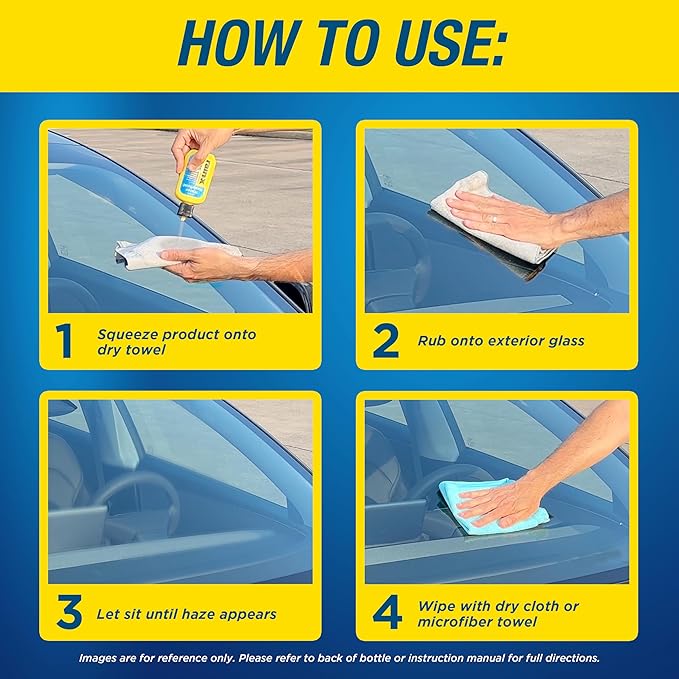 HOW TO USE:

1 Squeeze product onto dry towel

2 Rub onto exterior glass

3 Let sit until haze appears

4 Wipe with dry cloth or microfiber towel

Images are for reference only. Please refer to back of bottle or instruction manual for full directions.