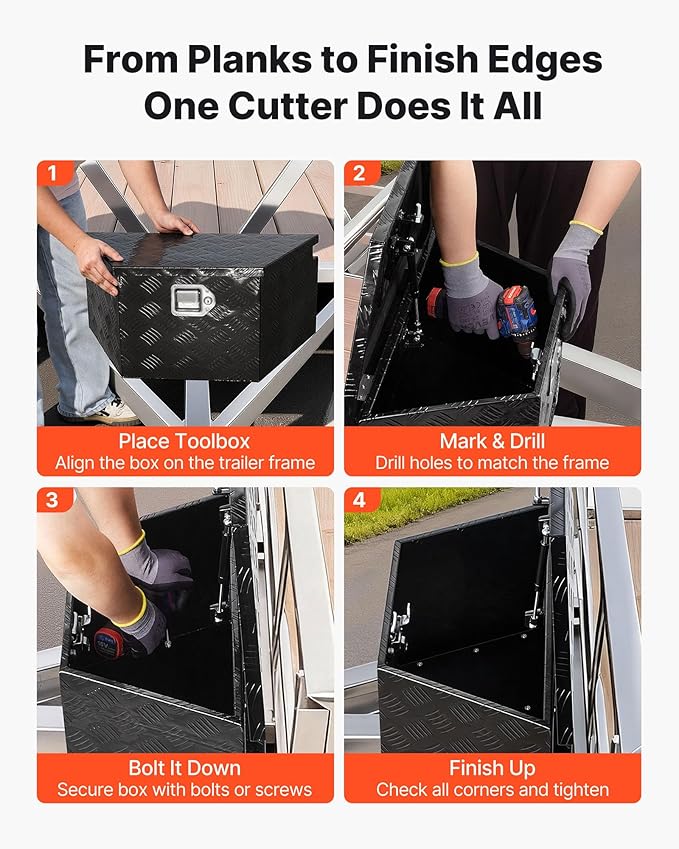 From Planks to Finish Edges
One Cutter Does It All

1
Place Toolbox
Align the box on the trailer frame

2
Mark & Drill
Drill holes to match the frame

3
Bolt It Down
Secure box with bolts or screws

4
Finish Up
Check all corners and tighten