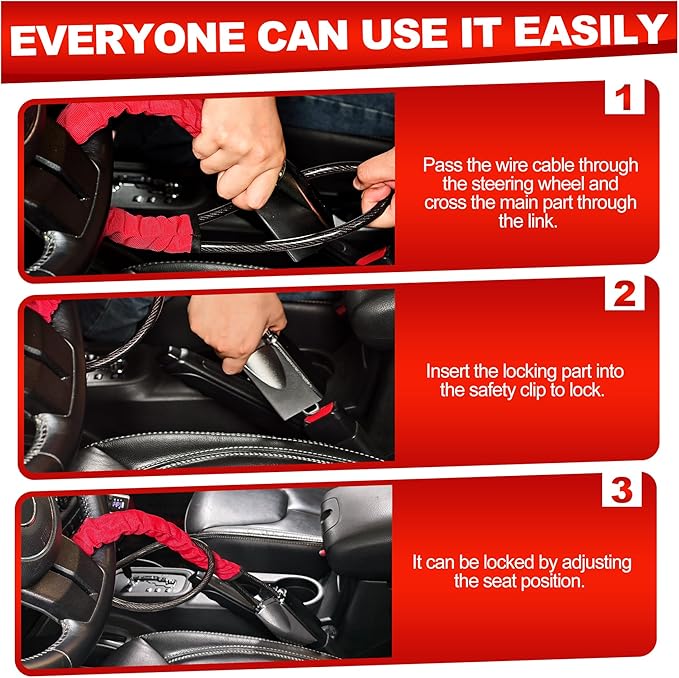 EVERYONE CAN USE IT EASILY

1

Pass the wire cable through the steering wheel and cross the main part through the link.

2

Insert the locking part into the safety clip to lock.

3

It can be locked by adjusting the seat position.