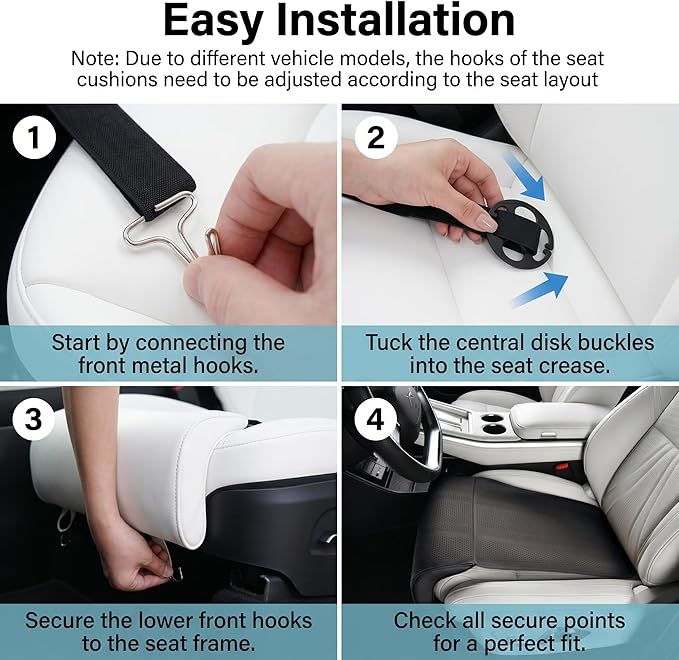 Easy Installation

Note: Due to different vehicle models, the hooks of the seat cushions need to be adjusted according to the seat layout

1

Start by connecting the front metal hooks.

2

Tuck the central disk buckles into the seat crease.

3

Secure the lower front hooks to the seat frame.

4

Check all secure points for a perfect fit.